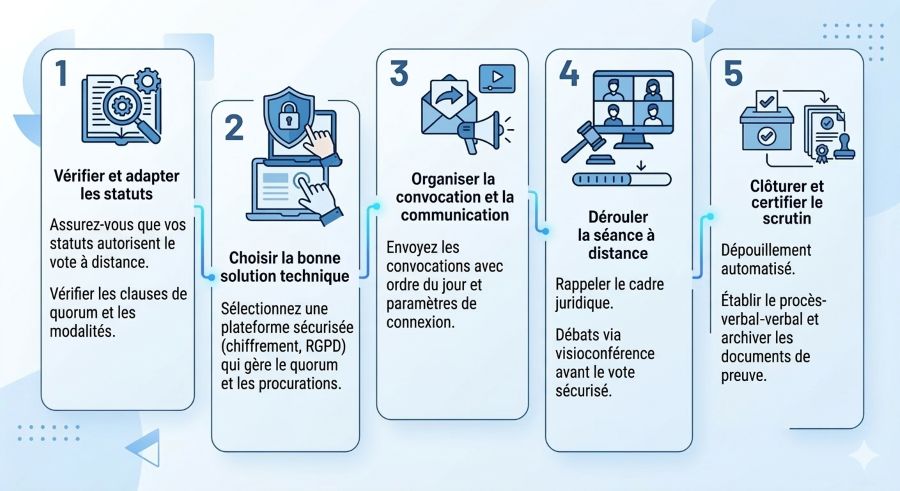 1

Vérifier et adapter les statuts

Assurez-vous que vos statuts autorisent le vote à distance.

Vérifier les clauses de quorum et les modalités.

2

Choisir la bonne solution technique

Sélectionnez une plateforme sécurisée (chiffrement, RGPD) qui gère le quorum et les procurations.

3

Organiser la convocation et la communication

Envoyez les convocations avec ordre du jour et paramètres de connexion.

4

Dérouler la séance à distance

Rappeler le cadre juridique.

Débats via visioconférence avant le vote sécurisé.

5

Clôturer et certifier le scrutin

Dépouillement automatisé.

Établir le procès-verbal-verbal et archiver les documents de preuve.